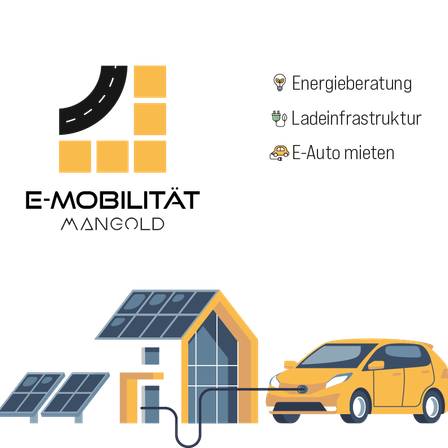 E-MOBILITÄT
MANGOLD

Energieberatung

Ladeinfrastruktur

E-Auto mieten