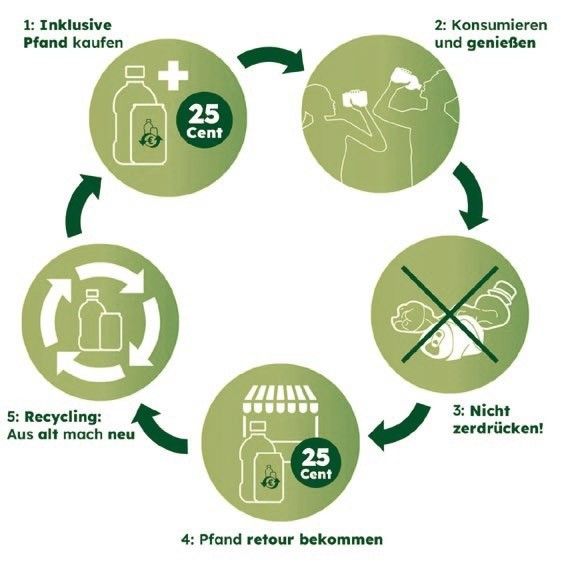 1: Inklusive Pfand kaufen

25 Cent

2: Konsumieren und genießen

3: Nicht zerdrücken!

25 Cent

4: Pfand retour bekommen

5: Recycling: Aus alt mach neu